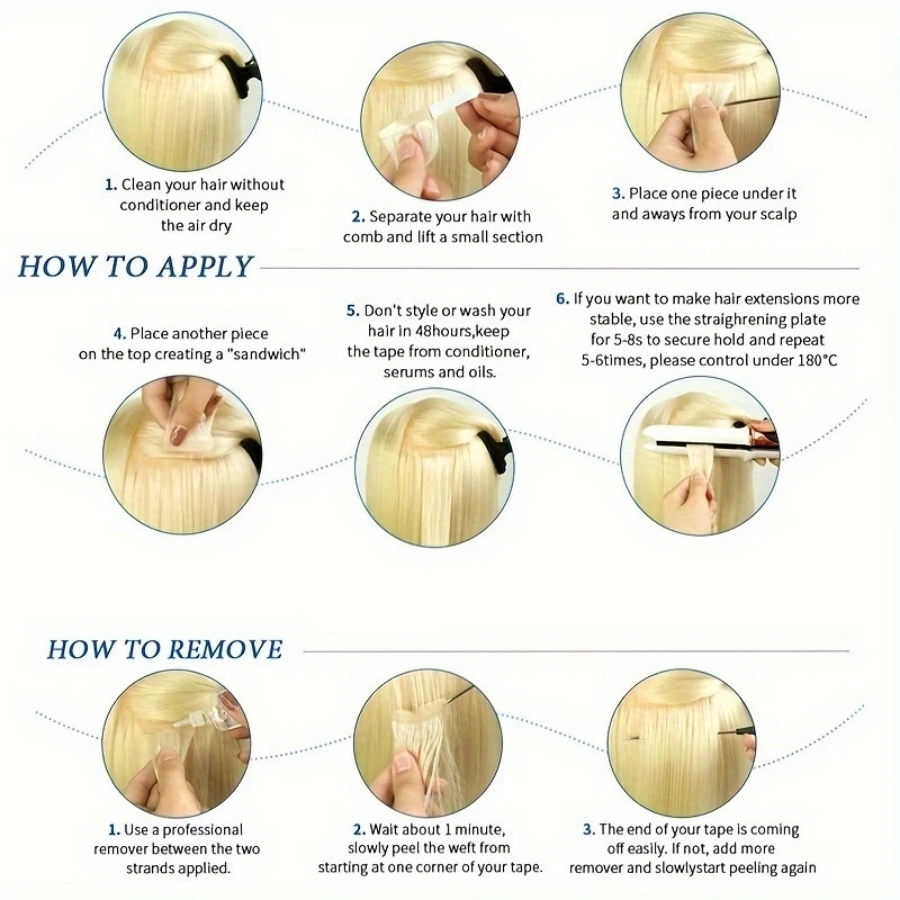 1. Clean your hair without conditioner and keep the air dry

2. Separate your hair with comb and lift a small section

3. Place one piece under it and aways from your scalp

HOW TO APPLY

4. Place another piece on the top creating a "sandwich"

5. Don't style or wash your hair in 48hours,keep the tape from conditioner, serums and oils.

6. If you want to make hair extensions more stable, use the straighrening plate for 5-8s to secure hold and repeat 5-6times, please control under 180°C

HOW TO REMOVE

1. Use a professional remover between the two strands applied.

2. Wait about 1 minute, slowly peel the weft from starting at one corner of your tape.

3. The end of your tape is coming off easily. If not, add more remover and slowlystart peeling again